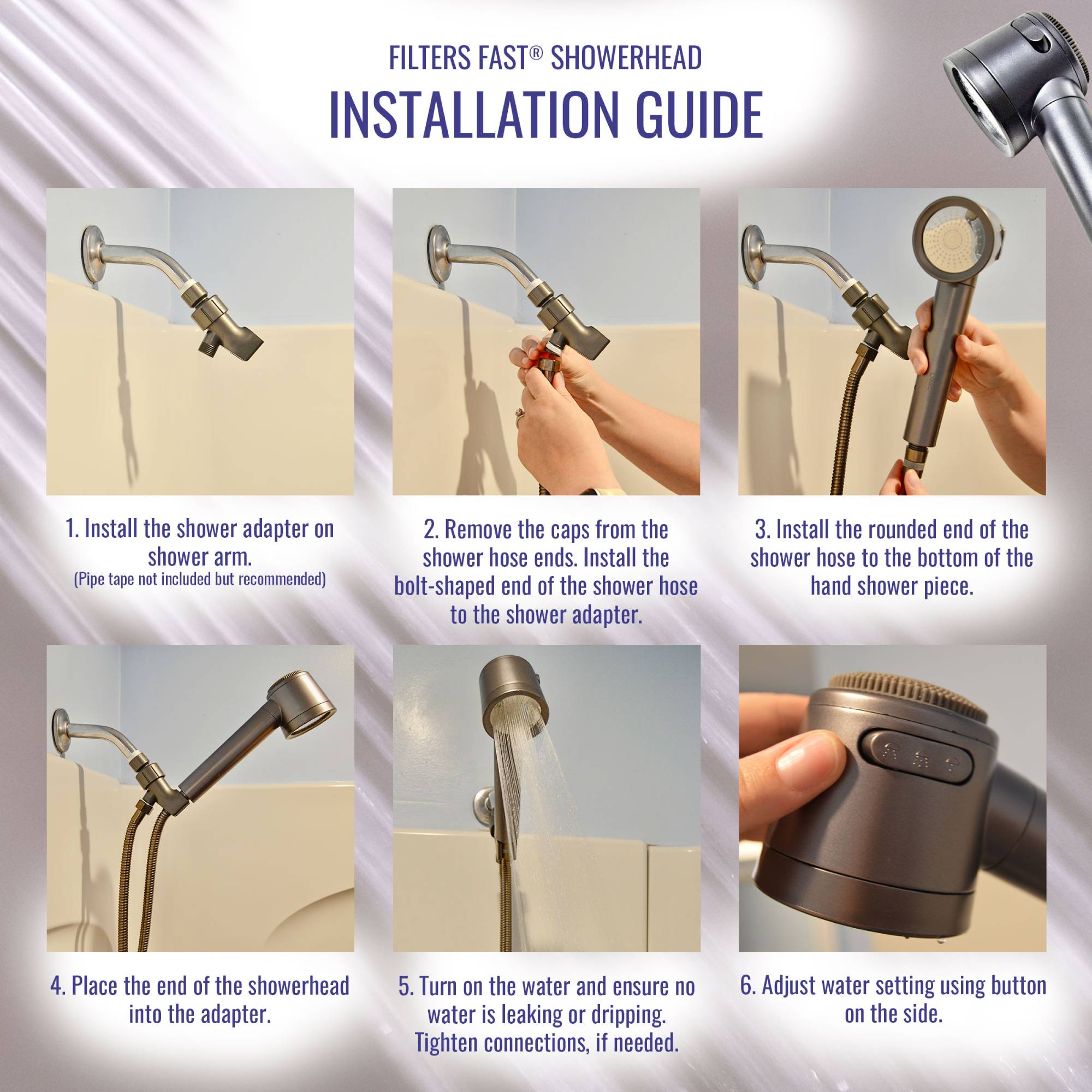 FILTERS FAST® SHOWERHEAD
INSTALLATION GUIDE

1. Install the shower adapter on shower arm.
(Pipe tape not included but recommended)

2. Remove the caps from the shower hose ends. Install the bolt-shaped end of the shower hose to the shower adapter.

3. Install the rounded end of the shower hose to the bottom of the hand shower piece.

4. Place the end of the showerhead into the adapter.

5. Turn on the water and ensure no water is leaking or dripping. Tighten connections, if needed.

6. Adjust water setting using button on the side.